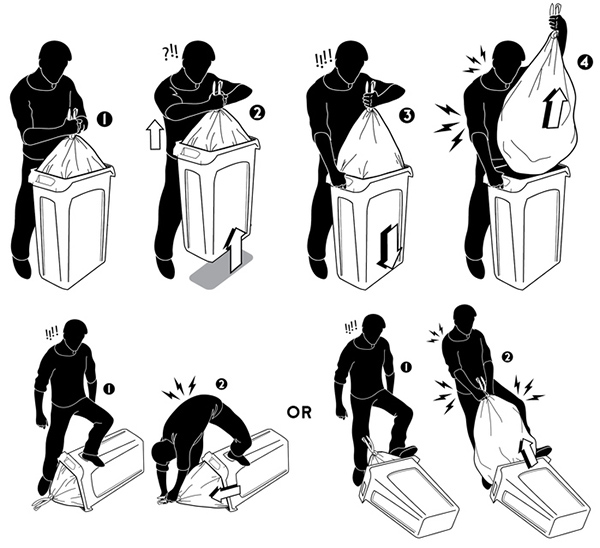 1
?!!
2
!!!!
3
4
!!!
1
2
OR
!!!
1
2